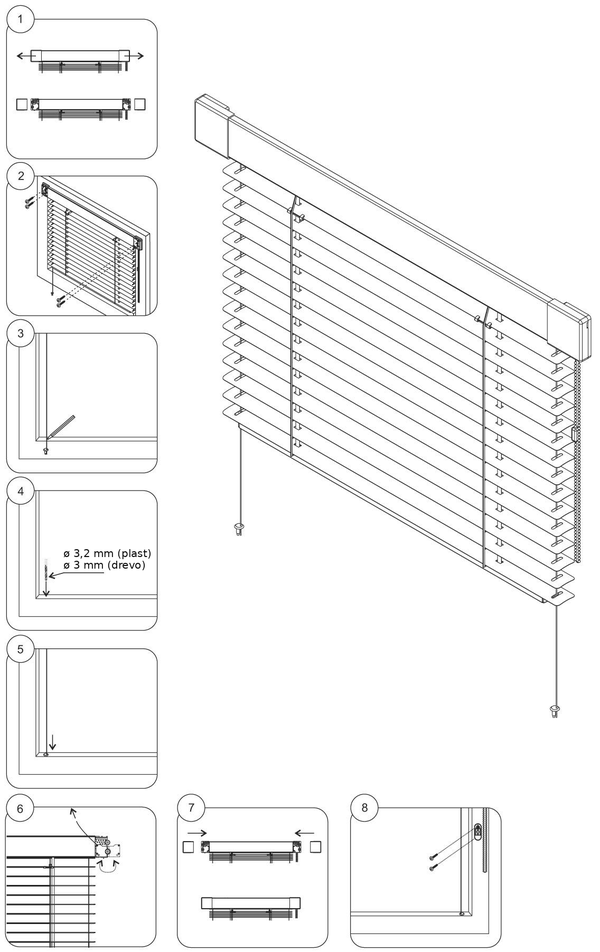 1

2

3

4

ø 3,2 mm (plast)
ø 3 mm (drevo)

5

6

7

8