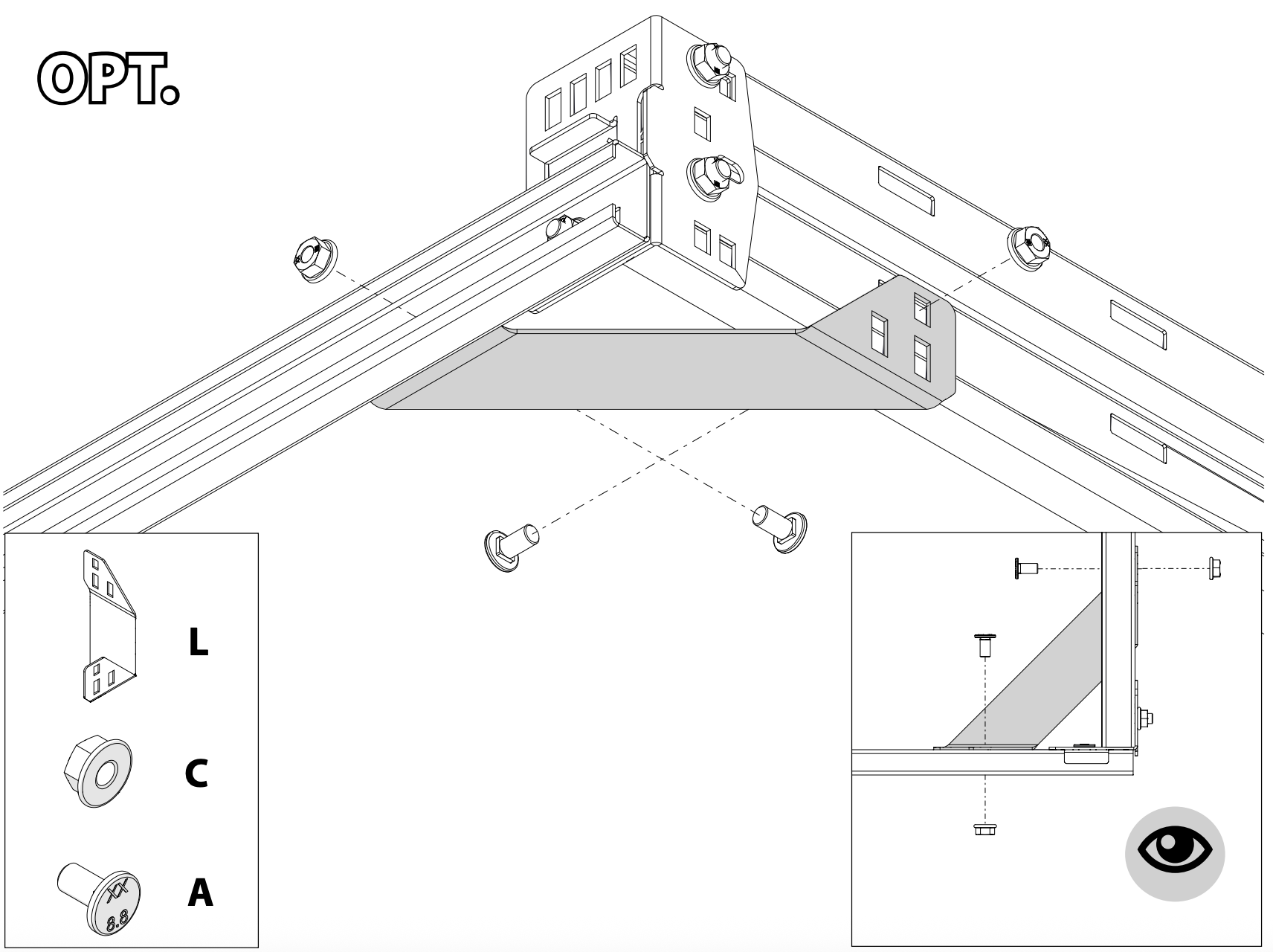 OPT.

L

C

XX
8.8

A