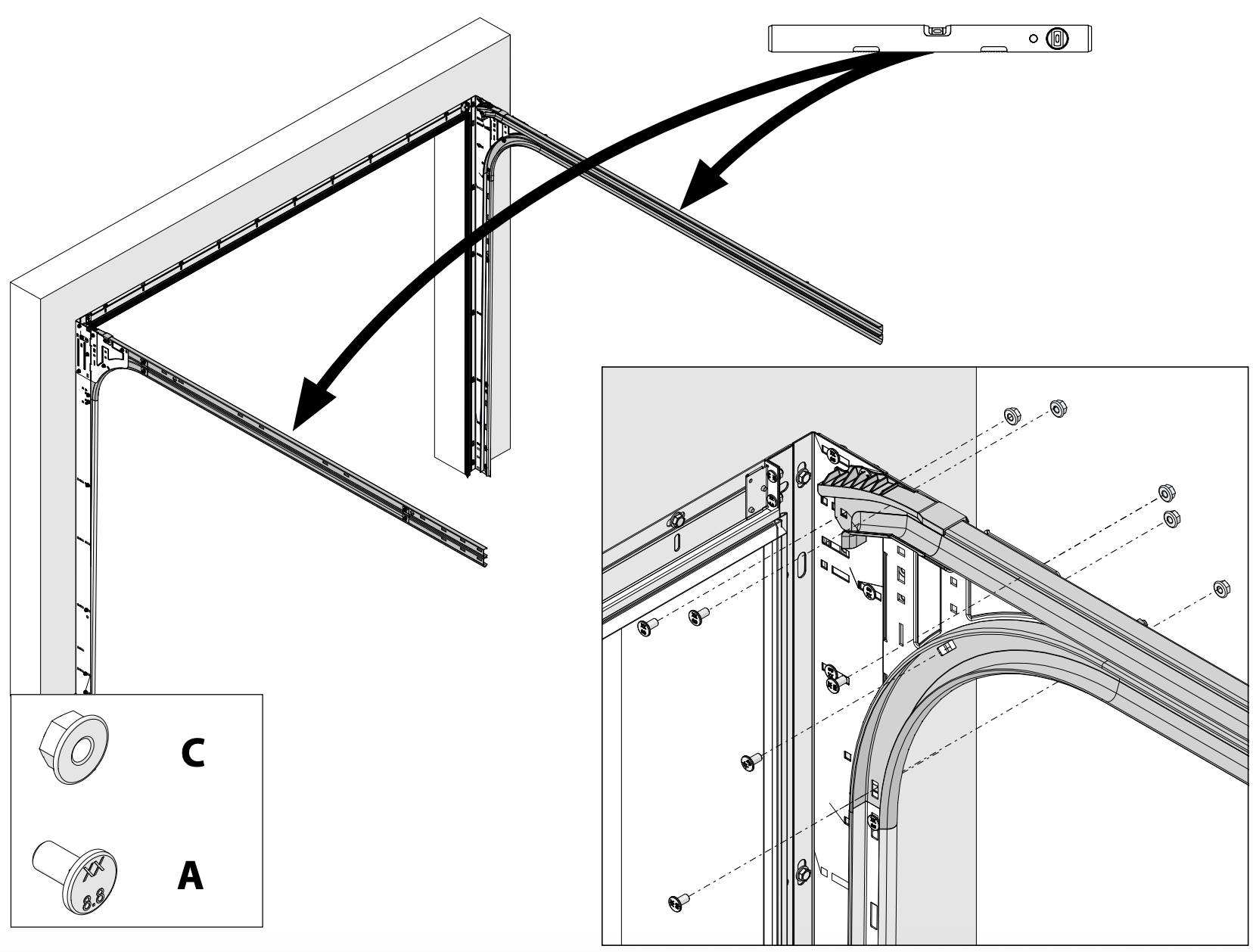 C

XX
8.8
A